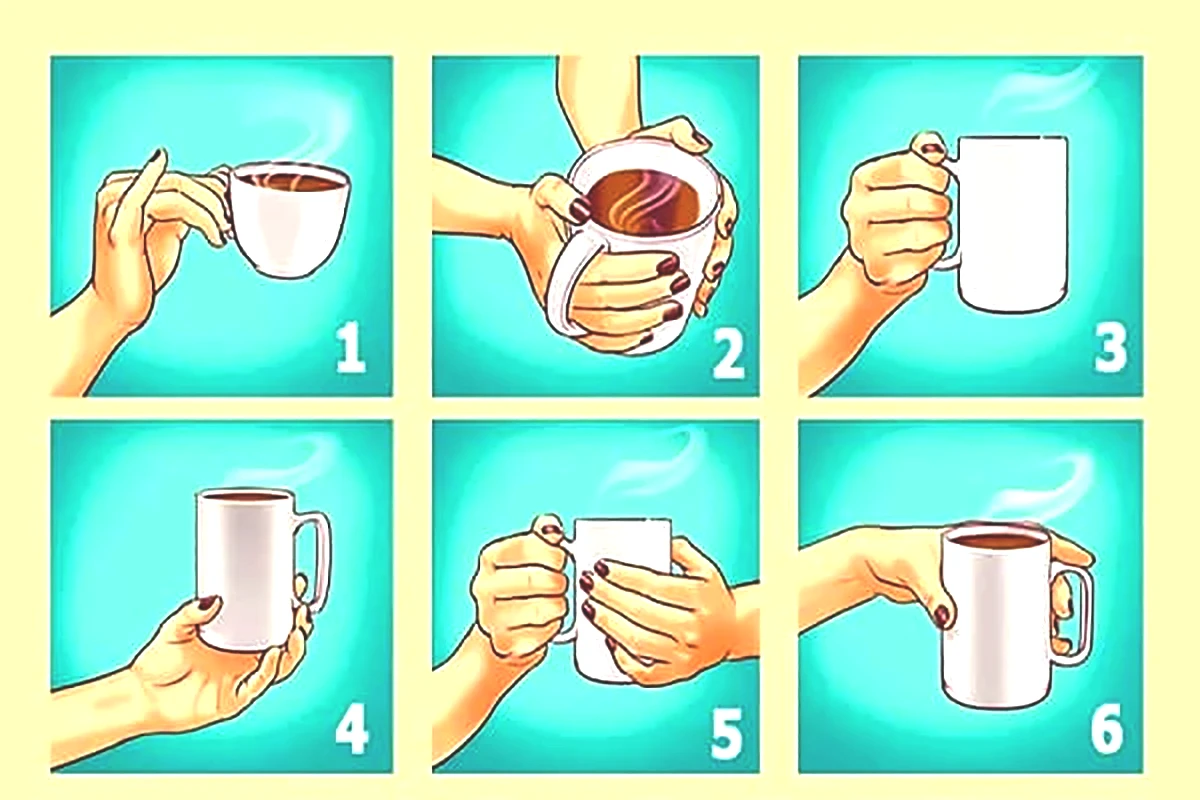 1
2
3
4
5
6